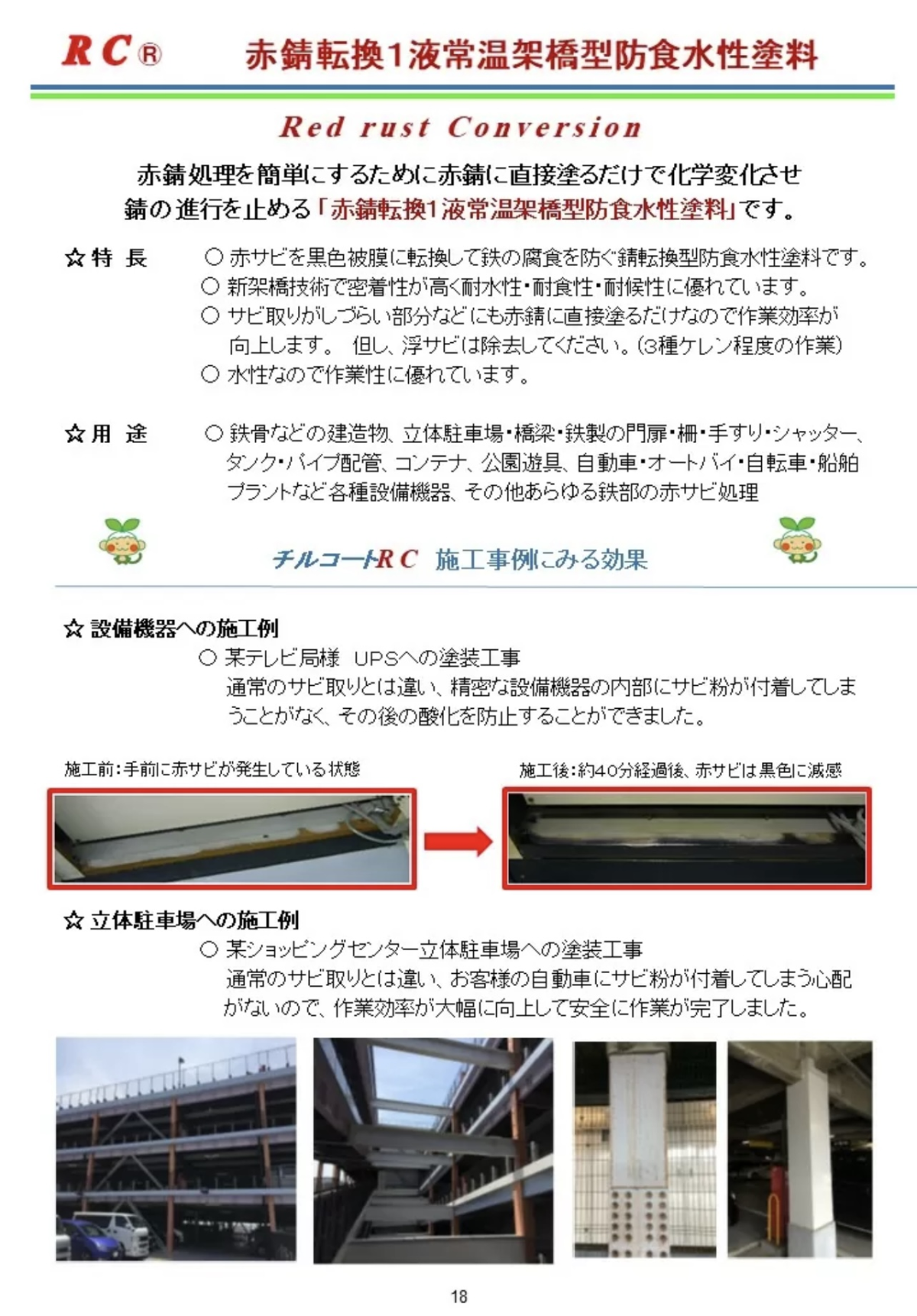 RC® 赤錆転換1液常温架橋型防食水性塗料

Red rust Conversion

赤錆処理を簡単にするために赤錆に直接塗るだけで化学変化させ錆の進行を止める「赤錆転換1液常温架橋型防食水性塗料」です。

☆特 長　○ 赤サビを黒色被膜に転換して鉄の腐食を防ぐ錆転換型防食水性塗料です。
○ 新架橋技術で密着性が高く耐水性・耐食性・耐候性に優れています。
○ サビ取りがしづらい部分などにも赤錆に直接塗るだけなので作業効率が向上します。 但し、浮サビは除去してください。(3種ケレン程度の作業)
○ 水性なので作業性に優れています。

☆用 途　○ 鉄骨などの建造物、立体駐車場・橋梁・鉄製の門扉・柵・手すり・シャッター、タンク・パイプ配管、コンテナ、公園遊具、自動車・オートバイ・自転車・船舶プラントなど各種設備機器、その他あらゆる鉄部の赤サビ処理

チルコートRC 施工事例にみる効果

☆ 設備機器への施工例
○ 某テレビ局様 UPSへの塗装工事
通常のサビ取りとは違い、精密な設備機器の内部にサビ粉が付着してしまうことがなく、その後の酸化を防止することができました。

施工前:手前に赤サビが発生している状態

施工後:約40分経過後、赤サビは黒色に減感

☆ 立体駐車場への施工例
○ 某ショッピングセンター立体駐車場への塗装工事
通常のサビ取りとは違い、お客様の自動車にサビ粉が付着してしまう心配がないので、作業効率が大幅に向上して安全に作業が完了しました。

18